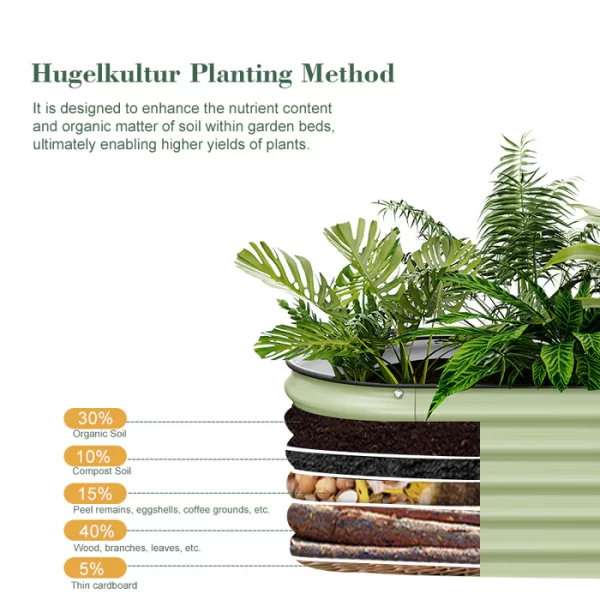 Hugelkultur Planting Method

It is designed to enhance the nutrient content and organic matter of soil within garden beds, ultimately enabling higher yields of plants.

30%
Organic Soil

10%
Compost Soil

15%
Peel remains, eggshells, coffee grounds, etc.

40%
Wood, branches, leaves, etc.

5%
Thin cardboard